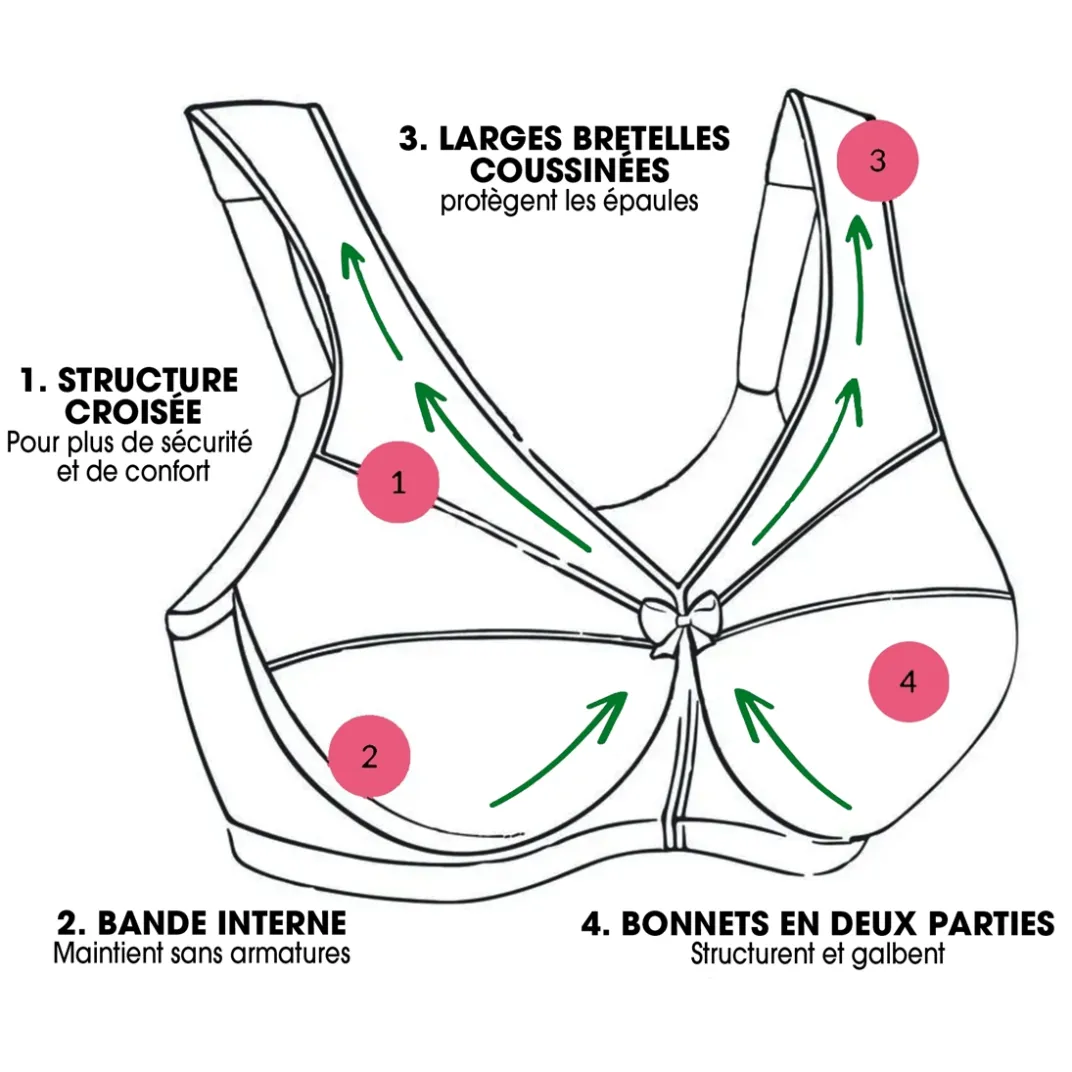 3. LARGES BRETELLES COUSSINÉES
protègent les épaules

3

1. STRUCTURE CROISÉE
Pour plus de sécurité et de confort

1

4

2

2. BANDE INTERNE
Maintient sans armatures

4. BONNETS EN DEUX PARTIES
Structurent et galbent